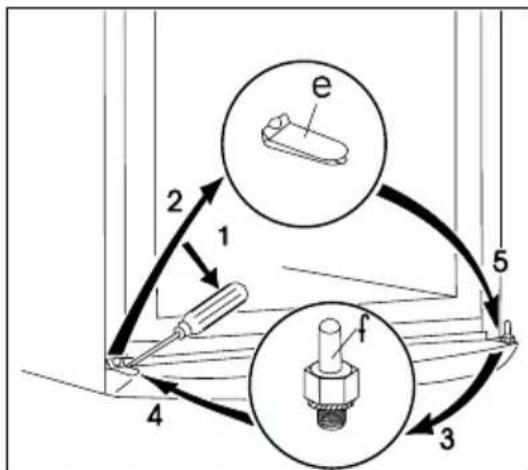 e
2
1
5
f
4
3