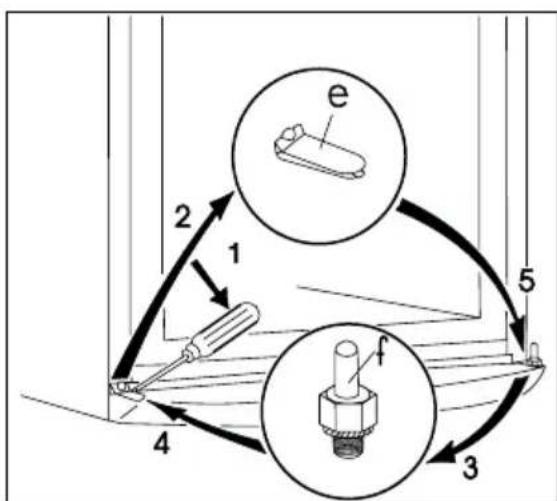 e
2
1
5
f
4
3