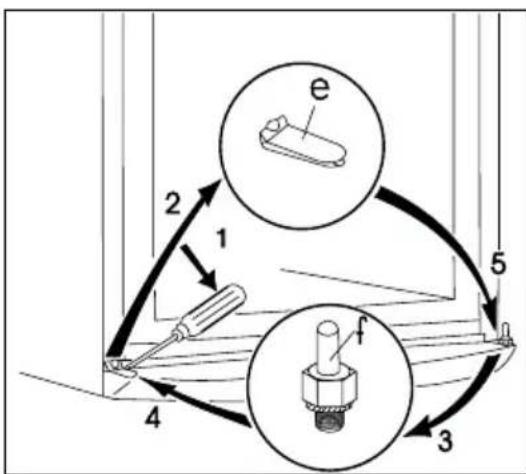 e
2
1
5
f
4
3