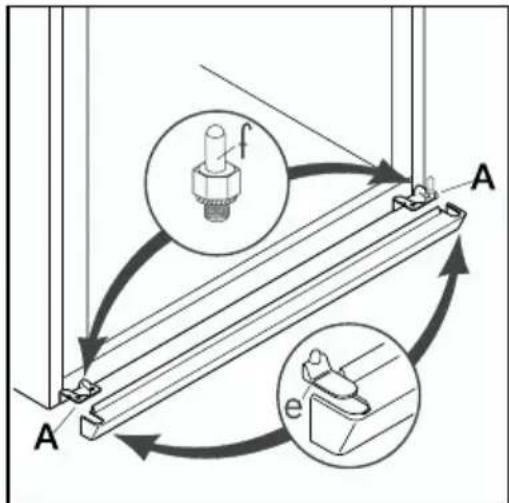 f
A
e
A