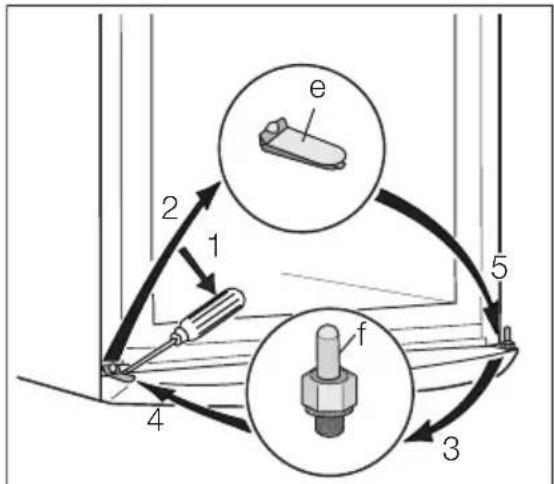 e
2
1
5
f
4
3