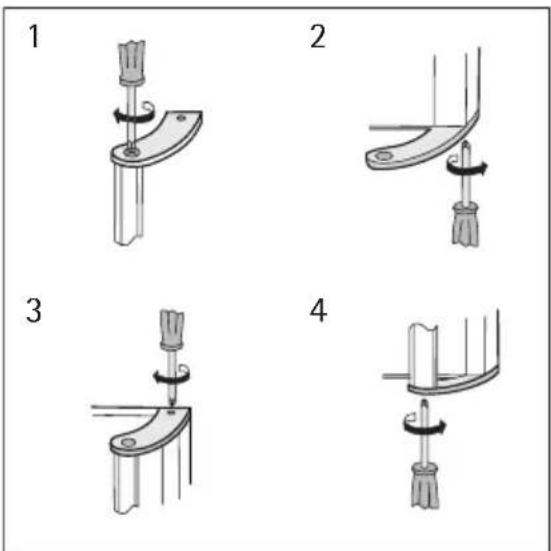 1

2

3

4