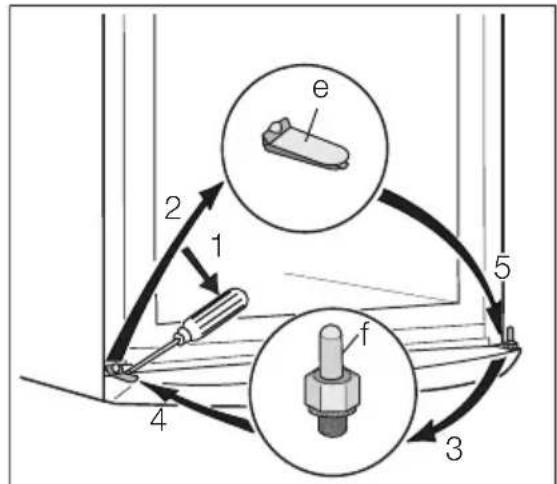 e
2
1
5
f
4
3