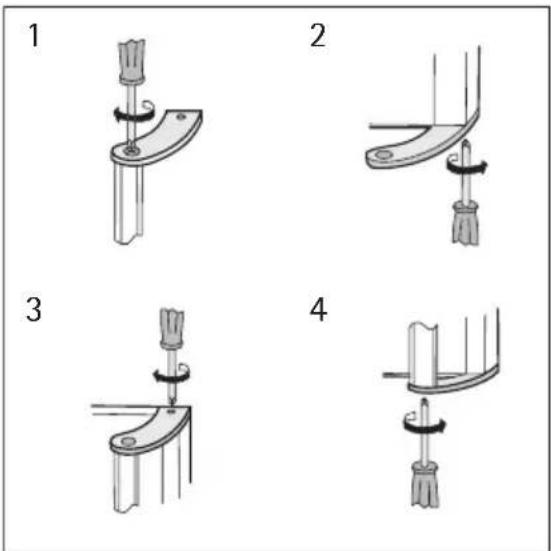 1

2

3

4