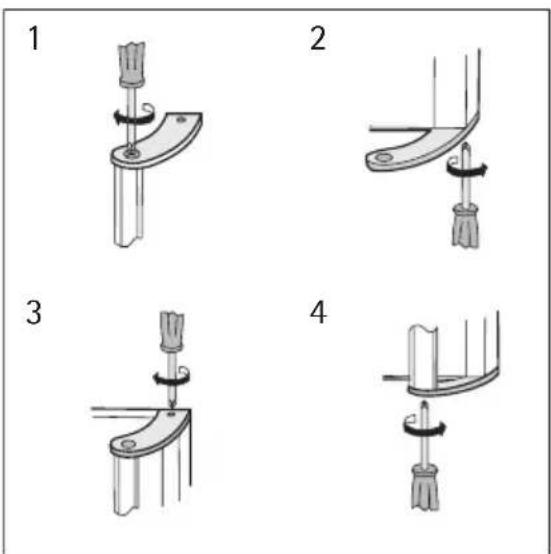 1

2

3

4