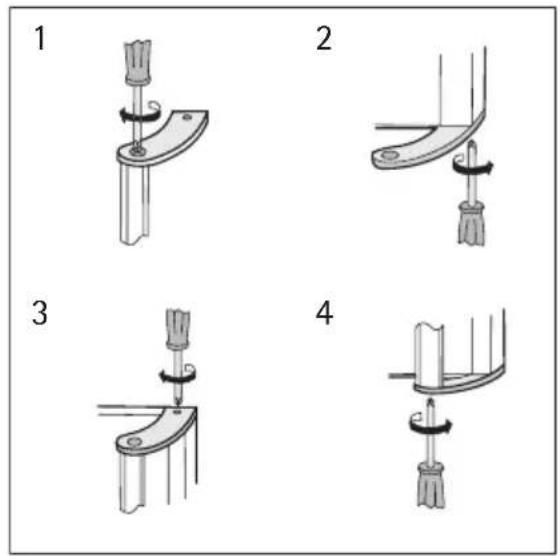 1

2

3

4