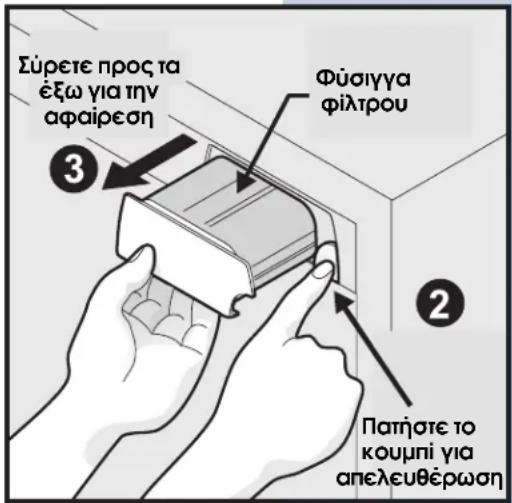 Σύρετε προς τα έξω για την αφαίρεση

Φύσιγγα φίλτρου

3

2

Πατήστε το κουμπί για απελευθέρωση