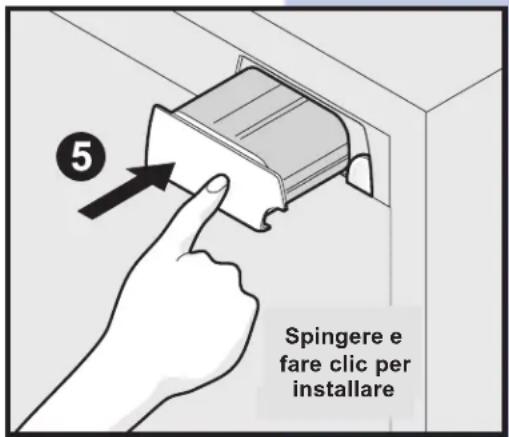 5

Spingere e fare clic per installare