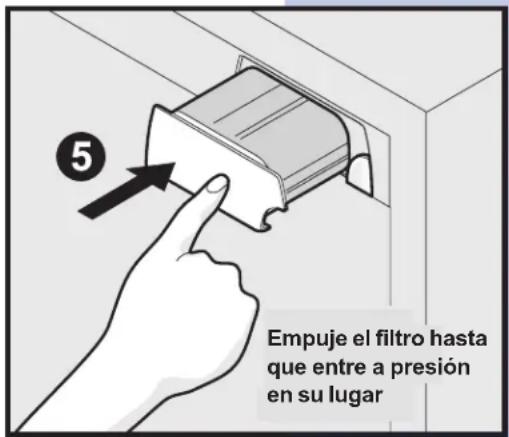 5

Empuje el filtro hasta que entre a presión en su lugar