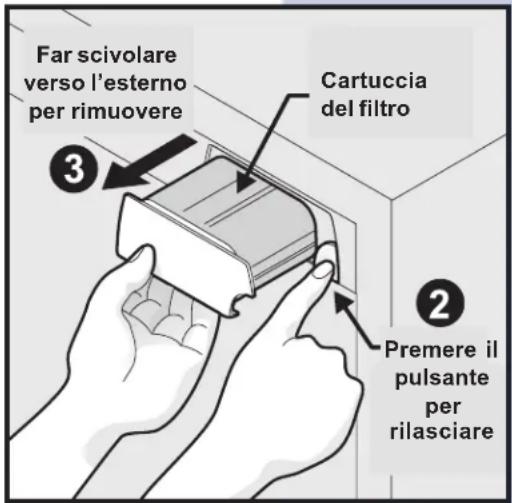 Far scivolare verso l'esterno per rimuovere

Cartuccia del filtro

3

2

Premere il pulsante per rilasciare