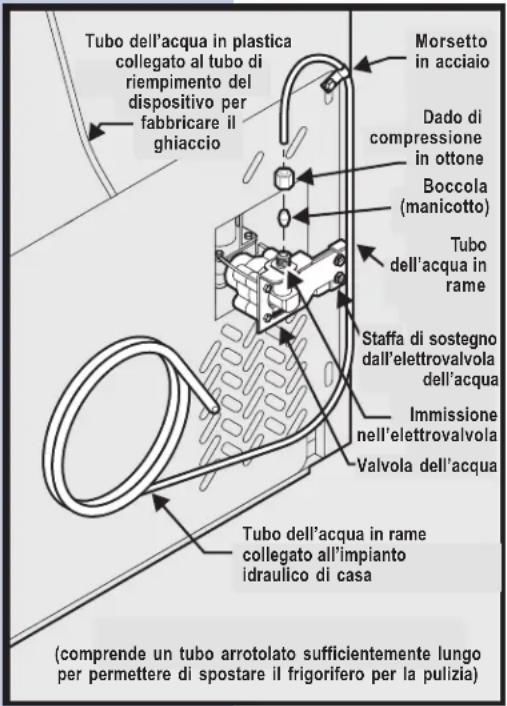 Tubo dell'acqua in plastica collegato al tubo di riempimento del dispositivo per fabbricare il ghiaccio

Morsetto in acciaio

Dado di compressione in ottone

Boccola (manicotto)

Tubo dell'acqua in rame

Staffa di sostegno dall'elettrovalvola dell'acqua

Immissione nell'elettrovalvola

Valvola dell'acqua

Tubo dell'acqua in rame collegato all'impianto idraulico di casa

(comprende un tubo arrotolato sufficientemente lungo per permettere di spostare il frigorifero per la pulizia)