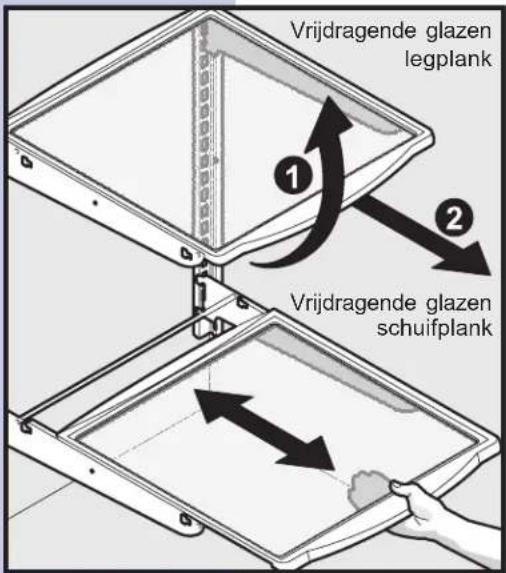 Vrijdragende glazen legplank

1

2

Vrijdragende glazen schuifplank