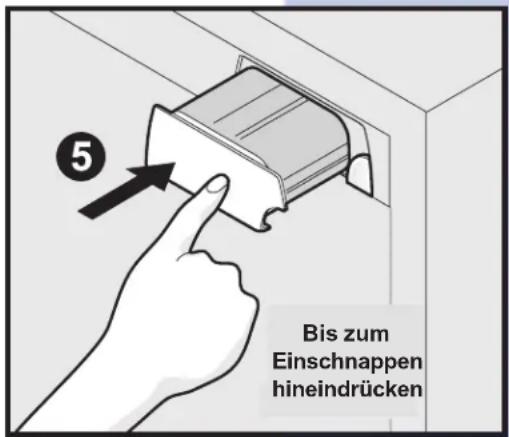 5

Bis zum Einschnappen hineindrücken