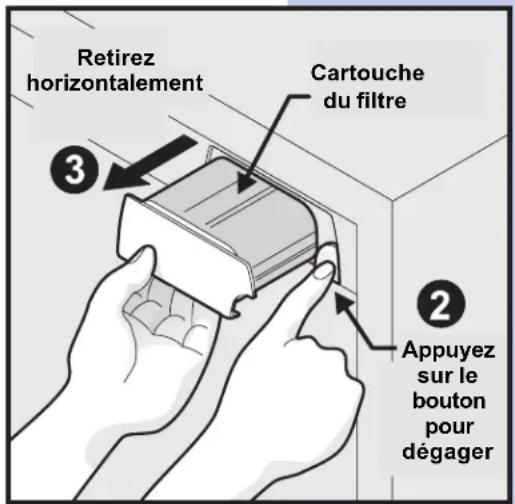 Retirez horizontalement

Cartouche du filtre

3

2

Appuyez sur le bouton pour dégager