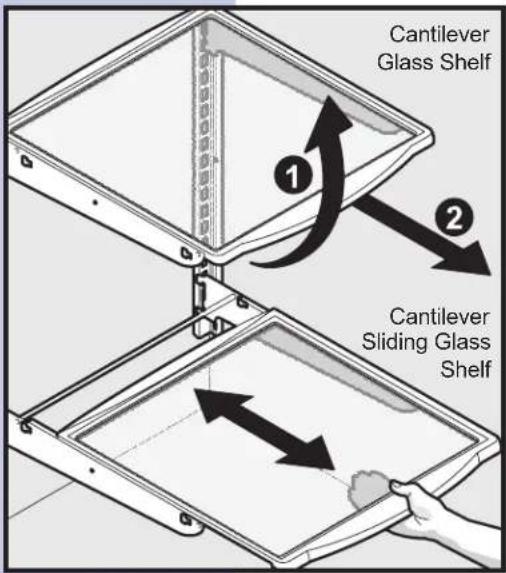 Cantilever Glass Shelf

1

2

Cantilever Sliding Glass Shelf