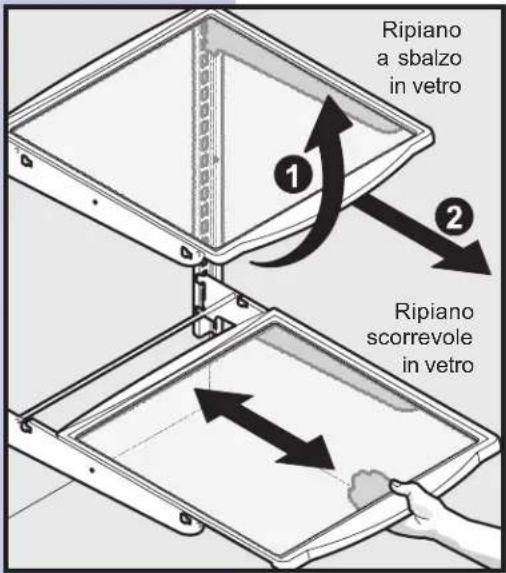 Ripiano a sbalzo in vetro

1

2

Ripiano scorrevole in vetro