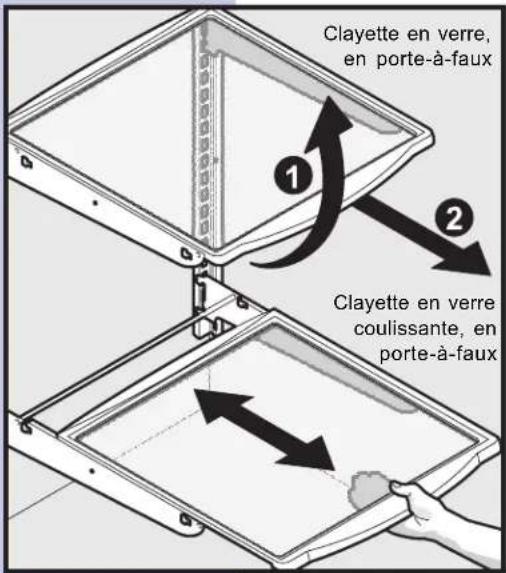 Clayette en verre, en porte-à-faux

1

2

Clayette en verre coulissante, en porte-à-faux