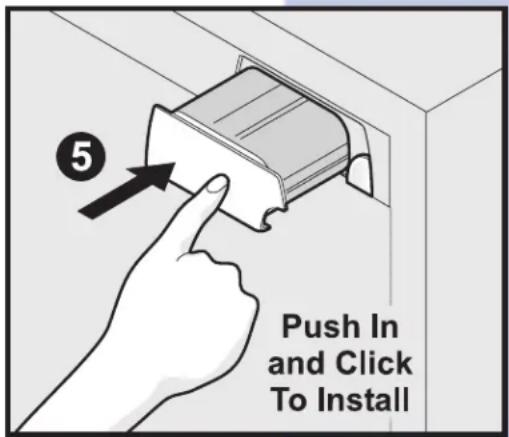 5

Push In and Click To Install