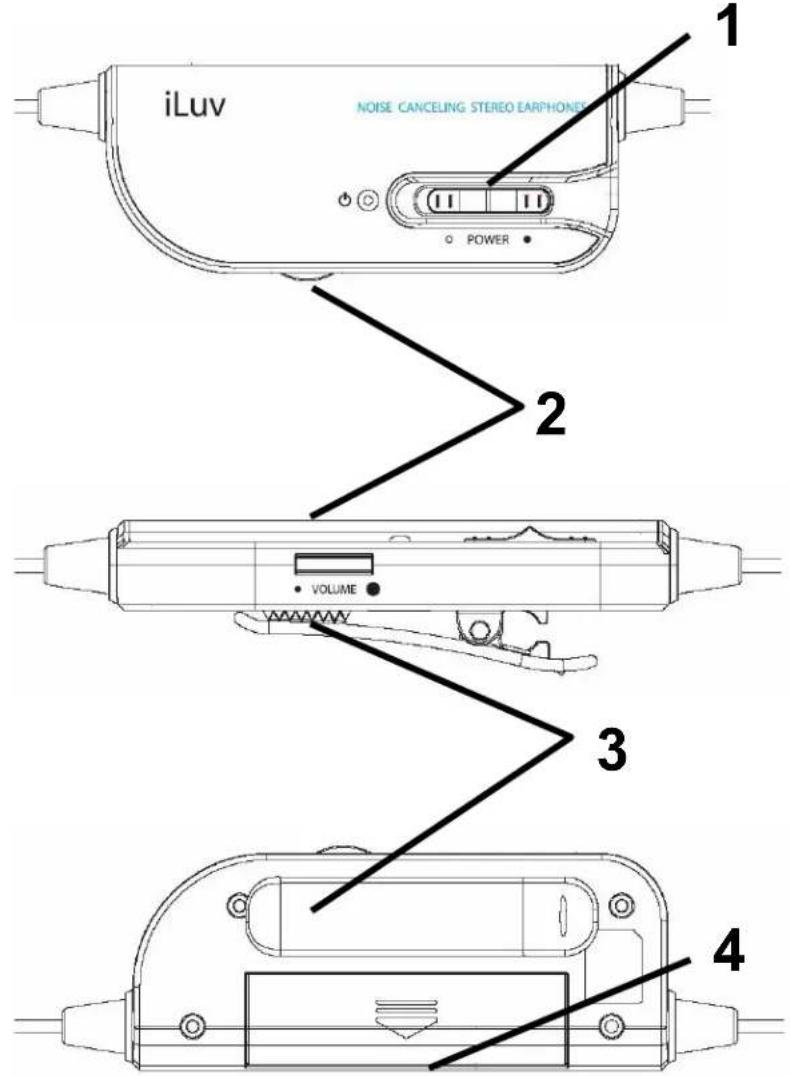 1

iLuv

NOISE CANCELING STEREO EARPHONES

POWER

2

VOLUME

3

4