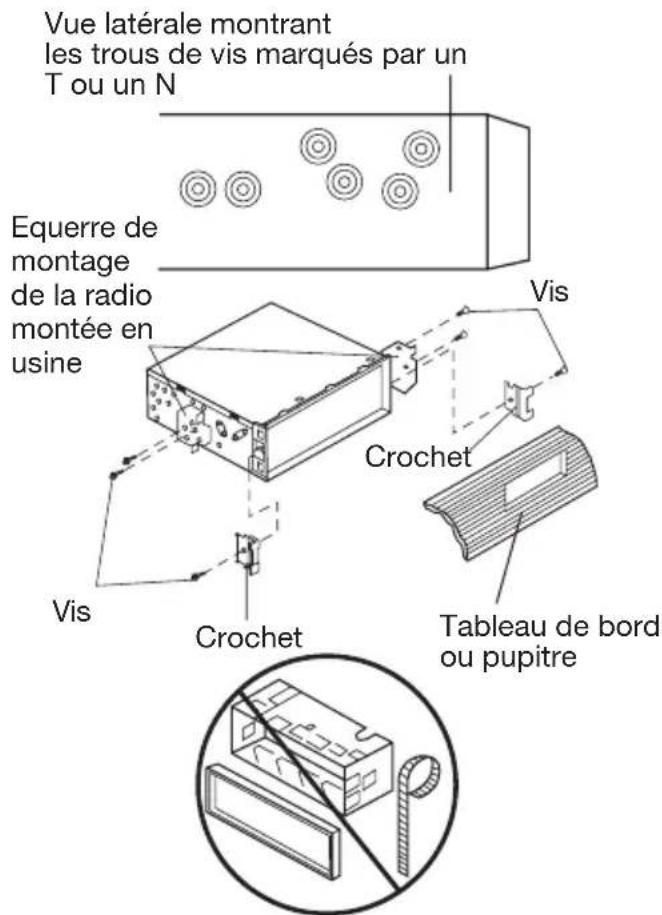 Vue latérale montrant les trous de vis marqués par un T ou un N

Equerre de montage de la radio montée en usine

Vis

Crochet

Vis

Crochet

Tableau de bord ou pupitre