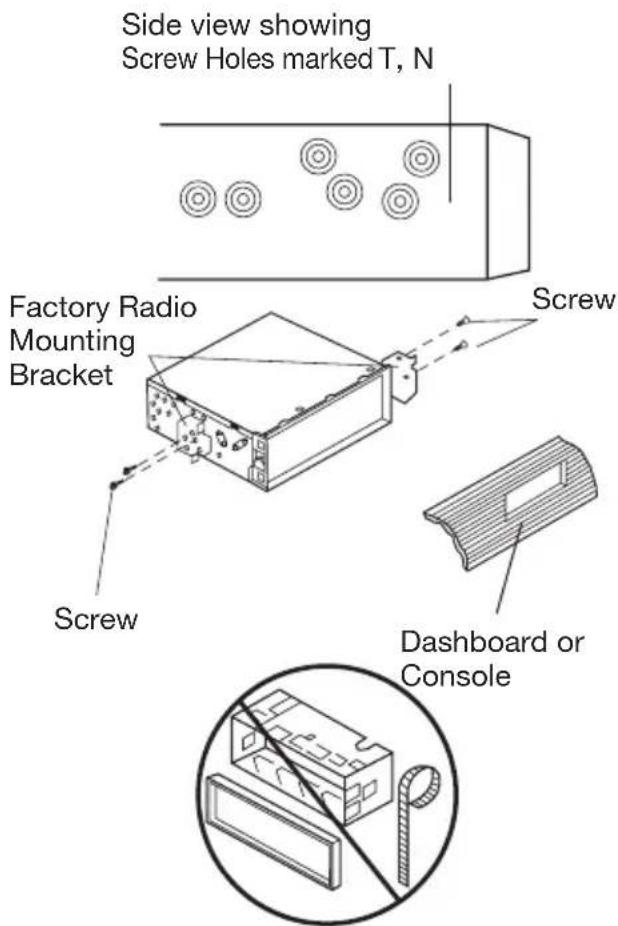 Side view showing
Screw Holes marked T, N

Factory Radio Mounting Bracket

Screw

Screw

Dashboard or Console