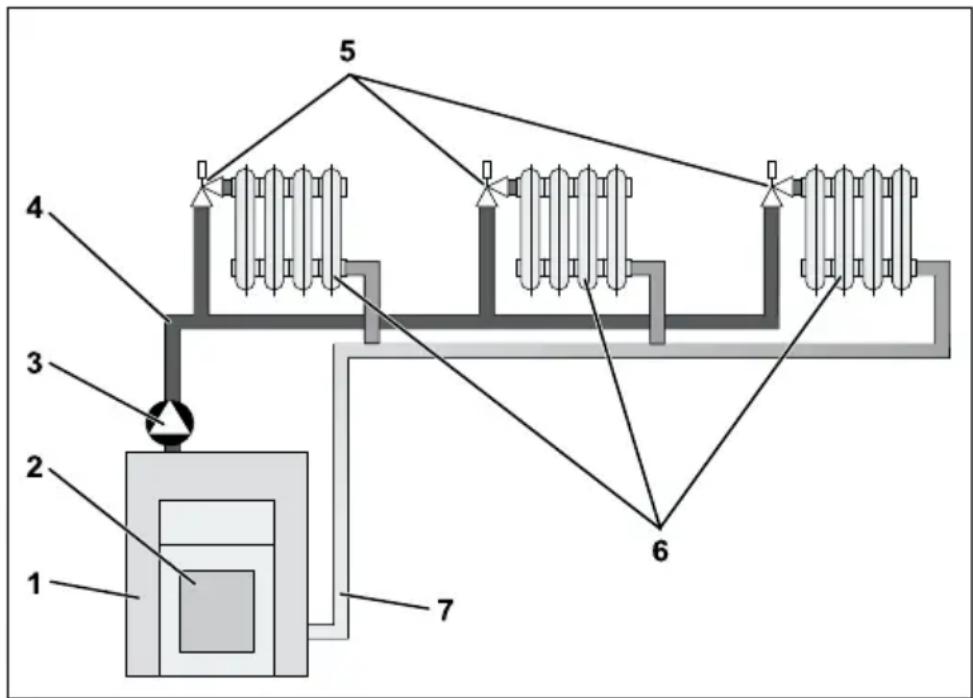 5
4
3
2
1
6
7