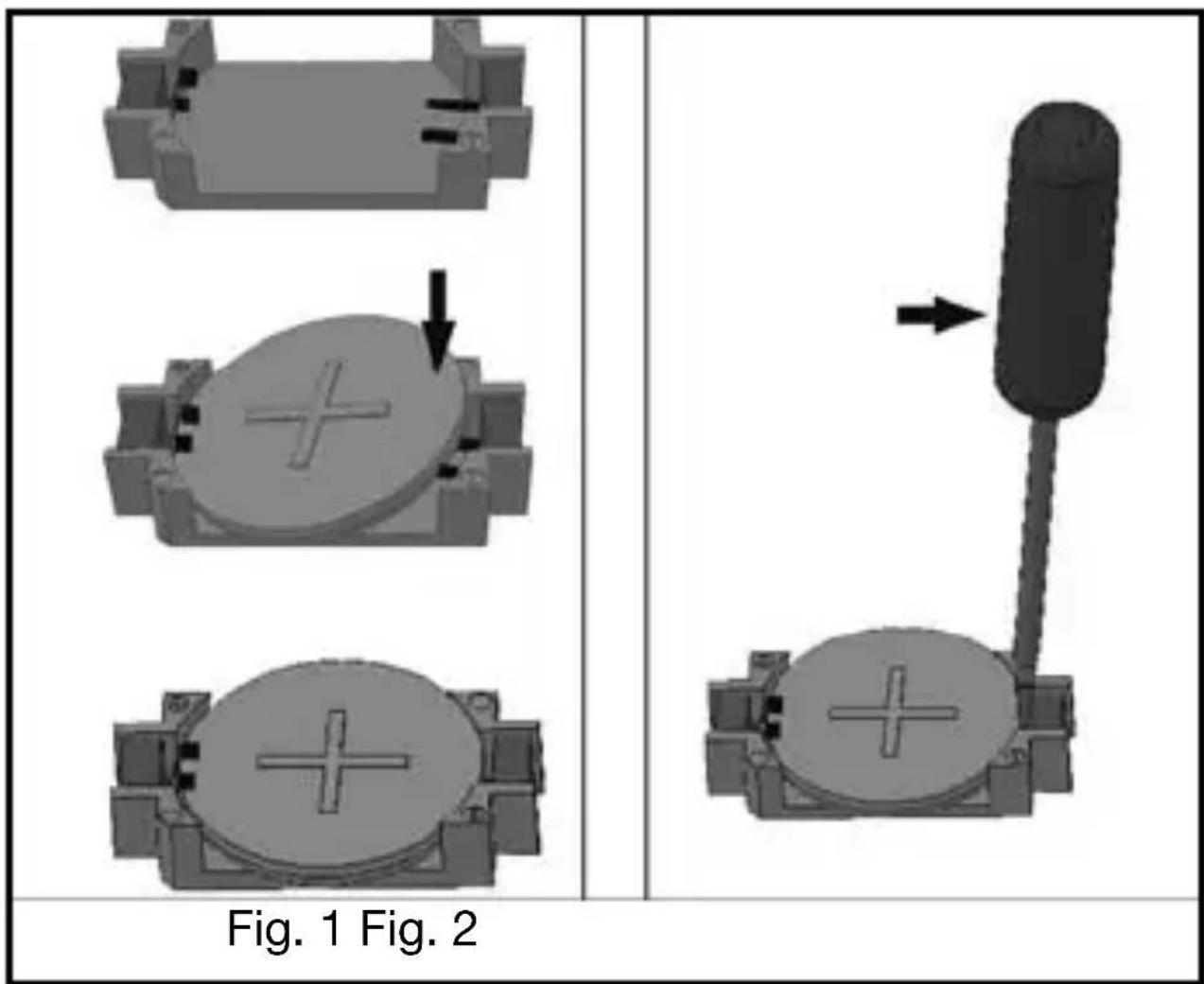 Fig. 1 Fig. 2