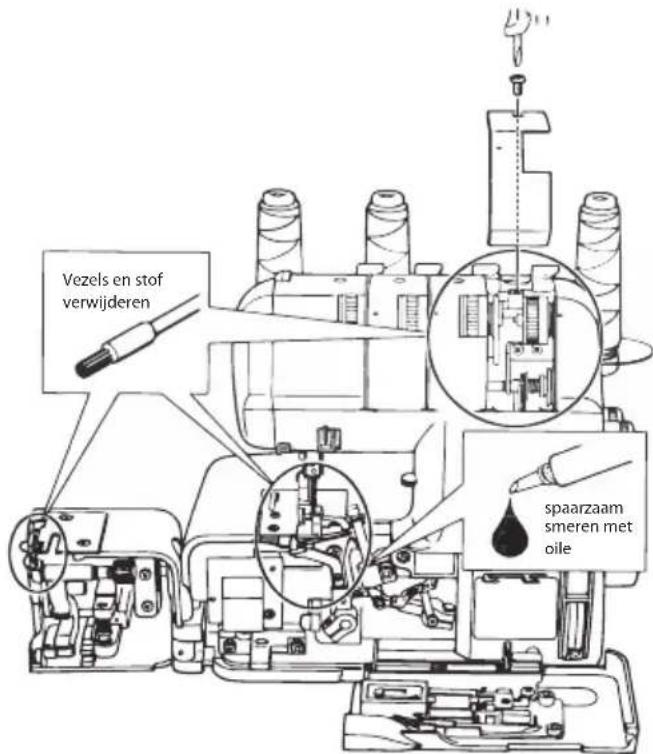 Vezels en stof verwijderen

spaarzaam smeren met oile