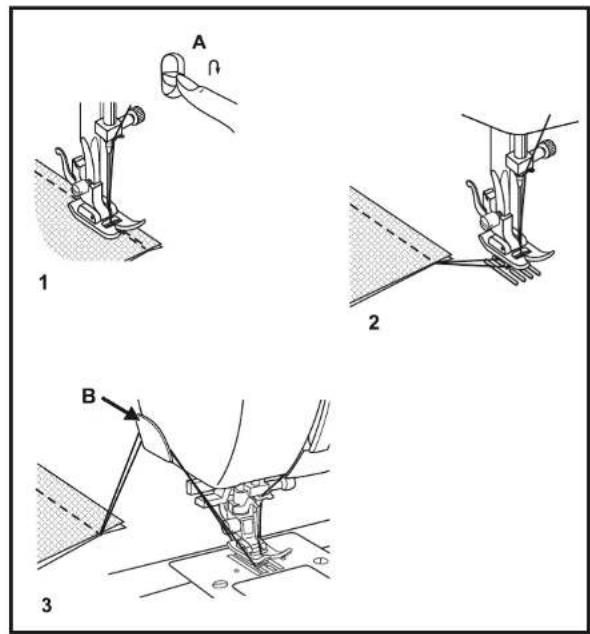 A

1

2

B

3