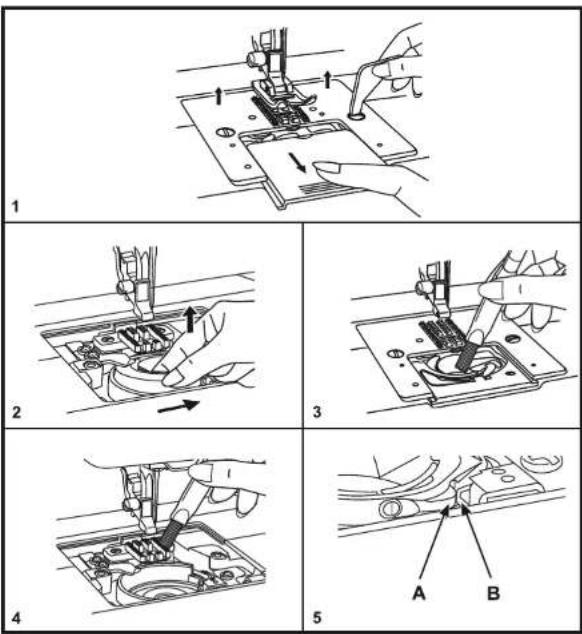 1

2

3

4

5

A

B