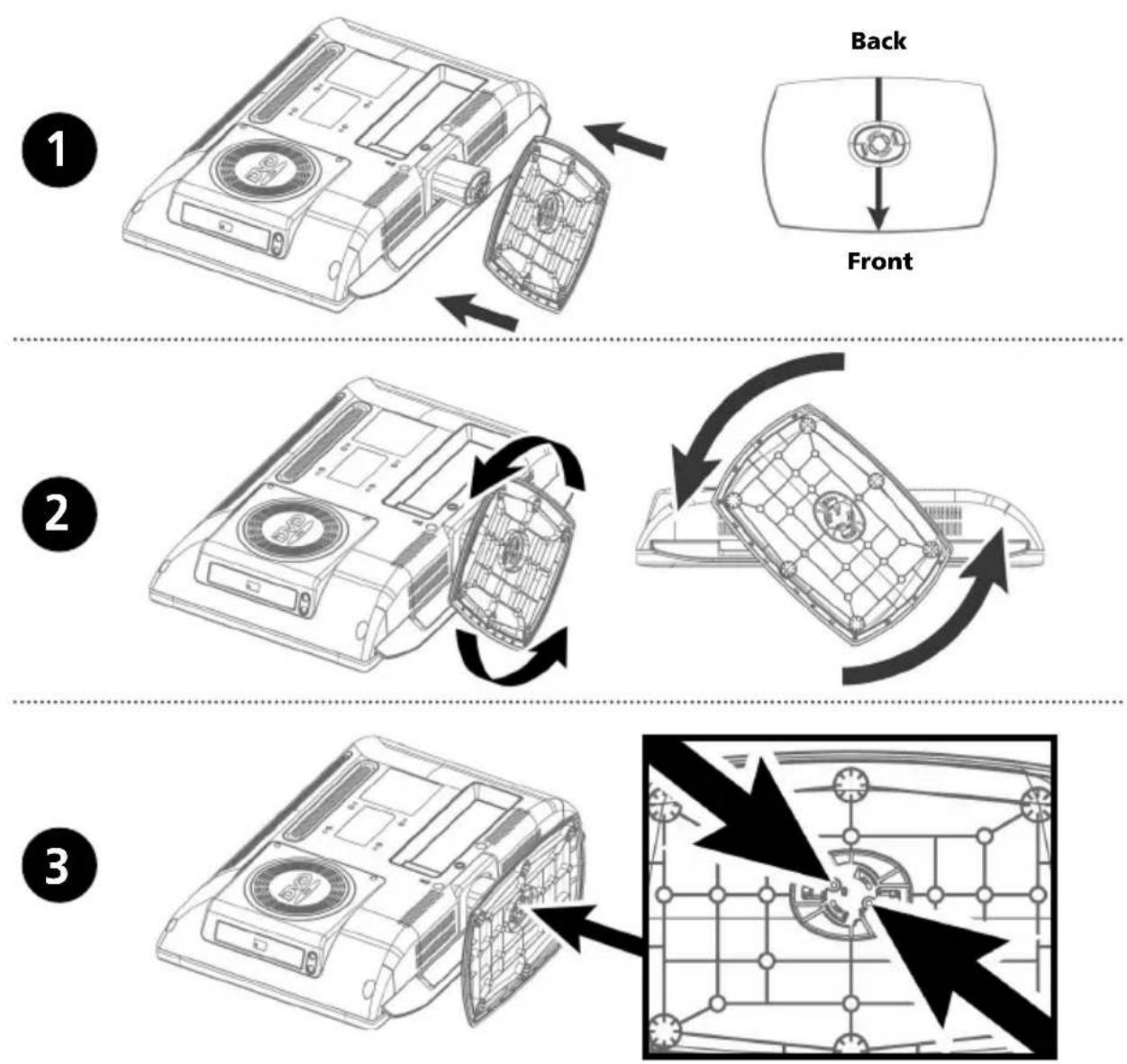 1

Back

Front

2

3