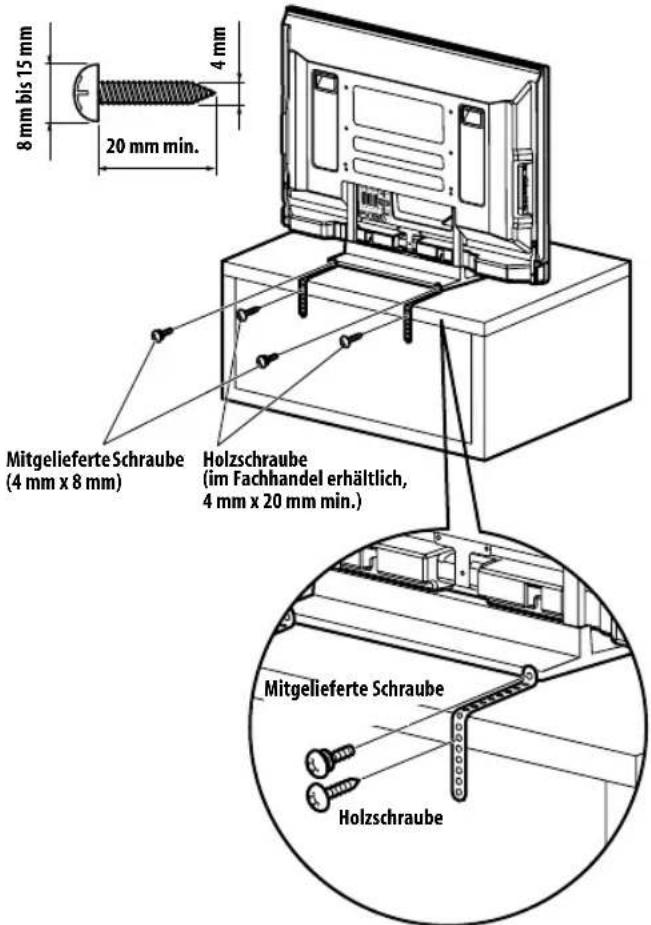 8 mm bis 15 mm
4 mm
20 mm min.

Mitgelieferte Schraube
(4 mm x 8 mm)

Holzschraube
(im Fachhandel erhältlich,
4 mm x 20 mm min.)

Mitgelieferte Schraube

Holzschraube