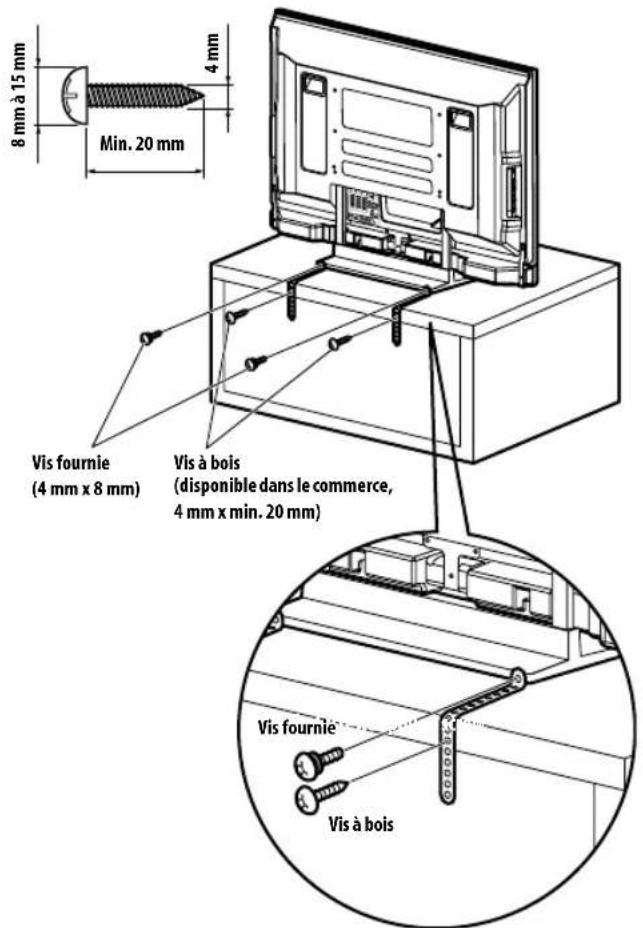 8 mm à 15 mm
4 mm
Min. 20 mm

Vis fournie
(4 mm x 8 mm)

Vis à bois
(disponible dans le commerce, 4 mm x min. 20 mm)

Vis fournie
Vis à bois