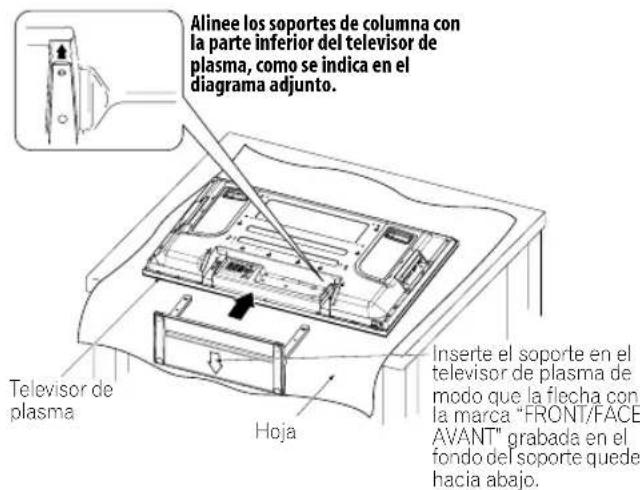 Alinee los soportes de columna con la parte inferior del televisor de plasma, como se indica en el diagrama adjunto.

Televisor de plasma

Hoja

Inserte el soporte en el televisor de plasma de modo que la flecha con la marca "FRONT/FACE AVANT" grabada en el fondo del soporte quede hacia abajo.