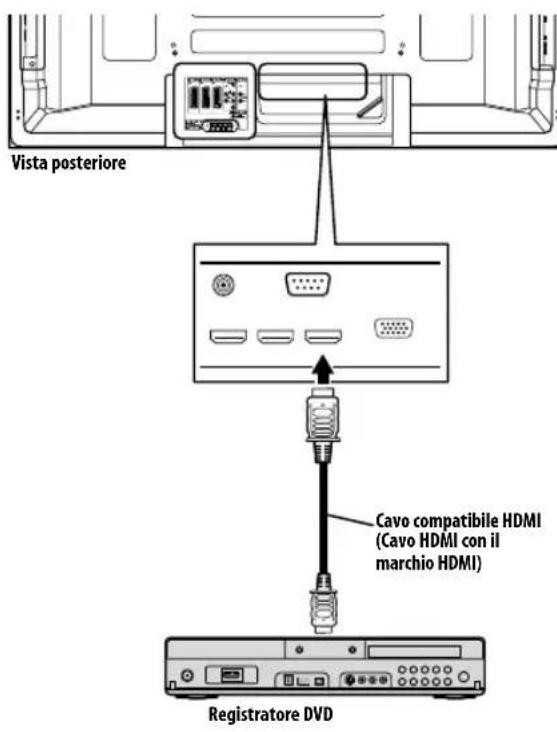 Vista posteriore

Cavo compatibile HDMI (Cavo HDMI con il marchio HDMI)

Registratore DVD