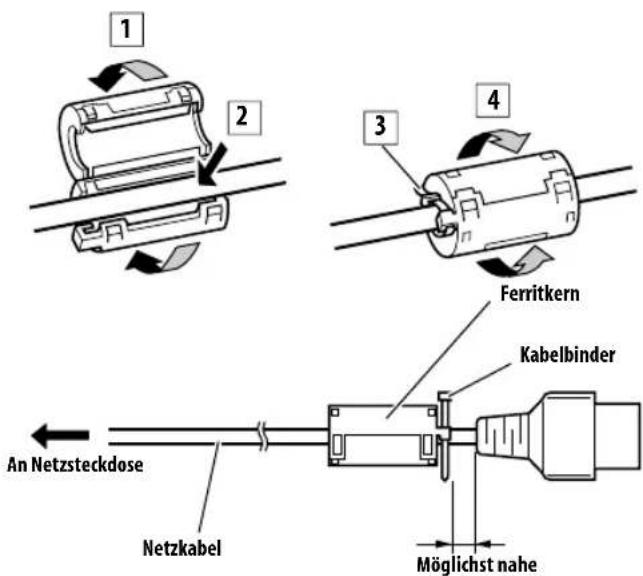 1

2

3

4

Ferritkern

Kabelbinder

An Netzsteckdose

Netzkabel

Möglichst nahe