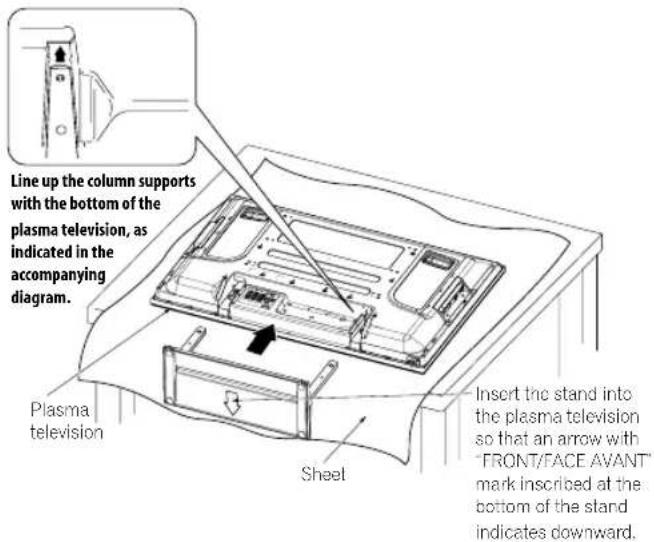 Line up the column supports with the bottom of the plasma television, as indicated in the accompanying diagram.

Plasma television

Sheet

Insert the stand into the plasma television so that an arrow with "FRONT/FACE AVANT" mark inscribed at the bottom of the stand indicates downward.