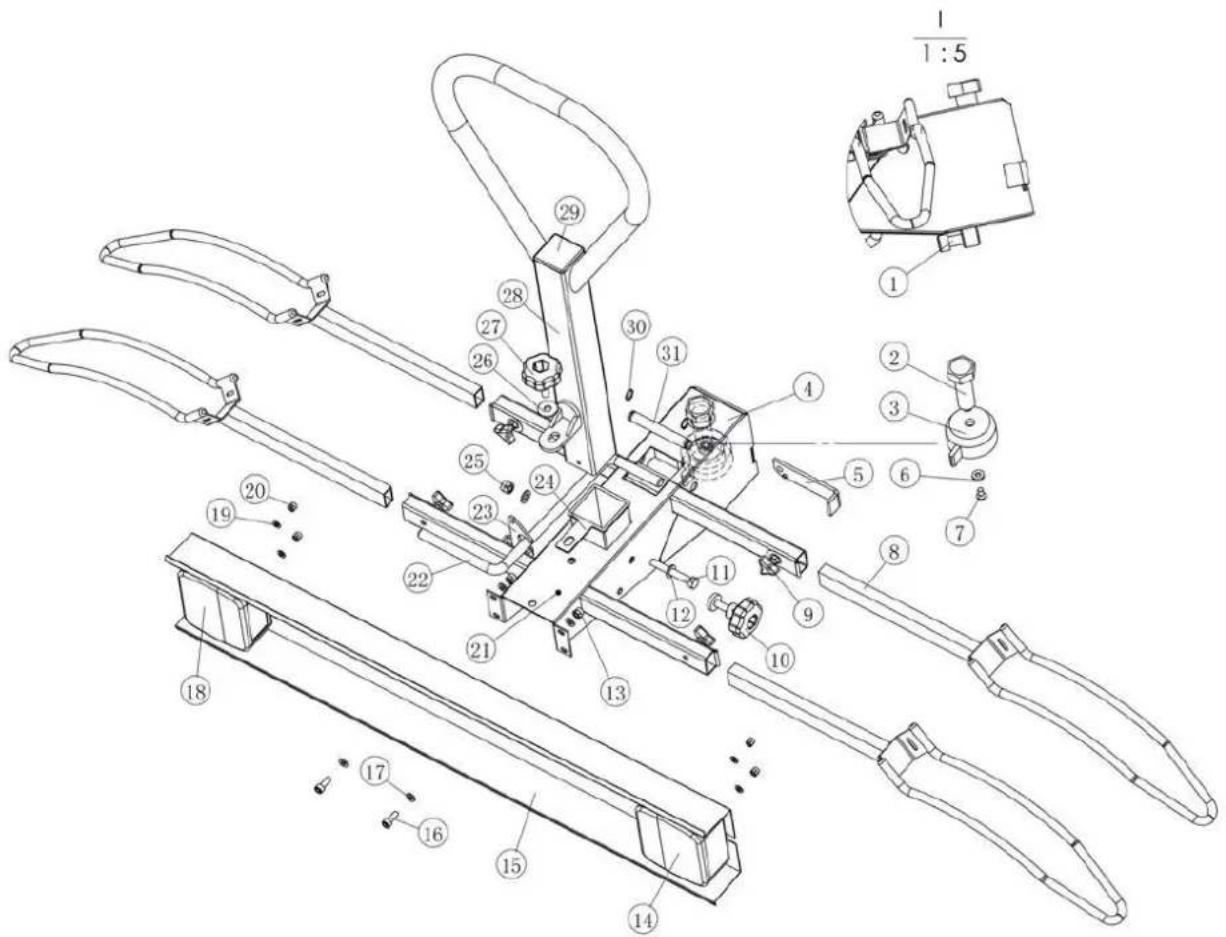 I
1:5

1
2
3
4
5
6
7
8
9
10
11
12
13
14
15
16
17
18
19
20
21
22
23
24
25
26
27
28
29
30
31