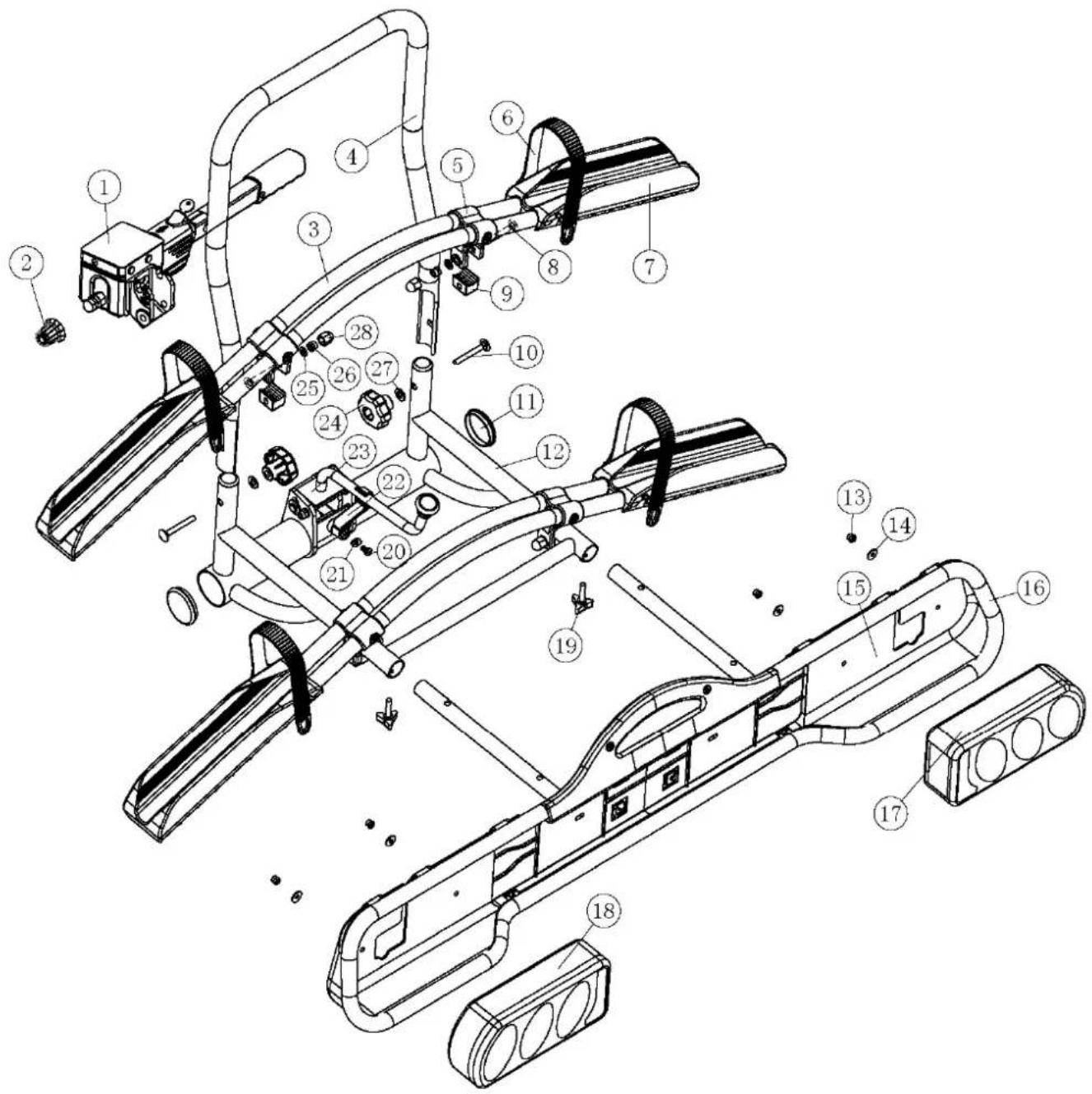 1
2
3
4
5
6
7
8
9
10
11
12
13
14
15
16
17
18
19
20
21
22
23
24
25
26
27
28