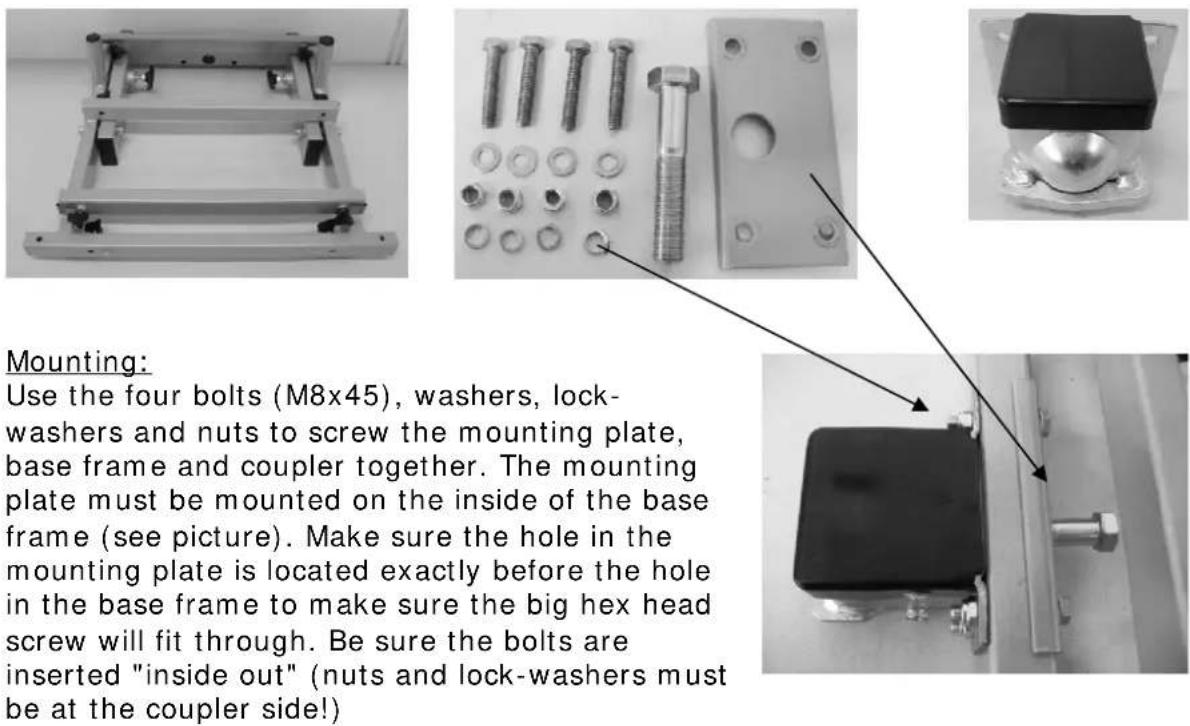 Mounting:
Use the four bolts (M8x45), washers, lock-washers and nuts to screw the mounting plate, base frame and coupler together. The mounting plate must be mounted on the inside of the base frame (see picture). Make sure the hole in the mounting plate is located exactly before the hole in the base frame to make sure the big hex head screw will fit through. Be sure the bolts are inserted "inside out" (nuts and lock-washers must be at the coupler side!)