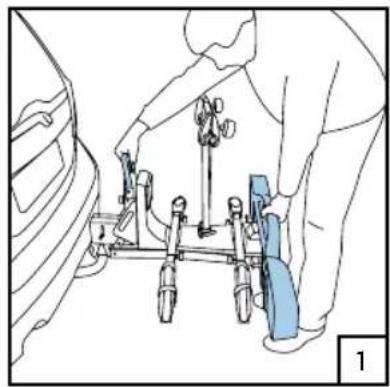 1