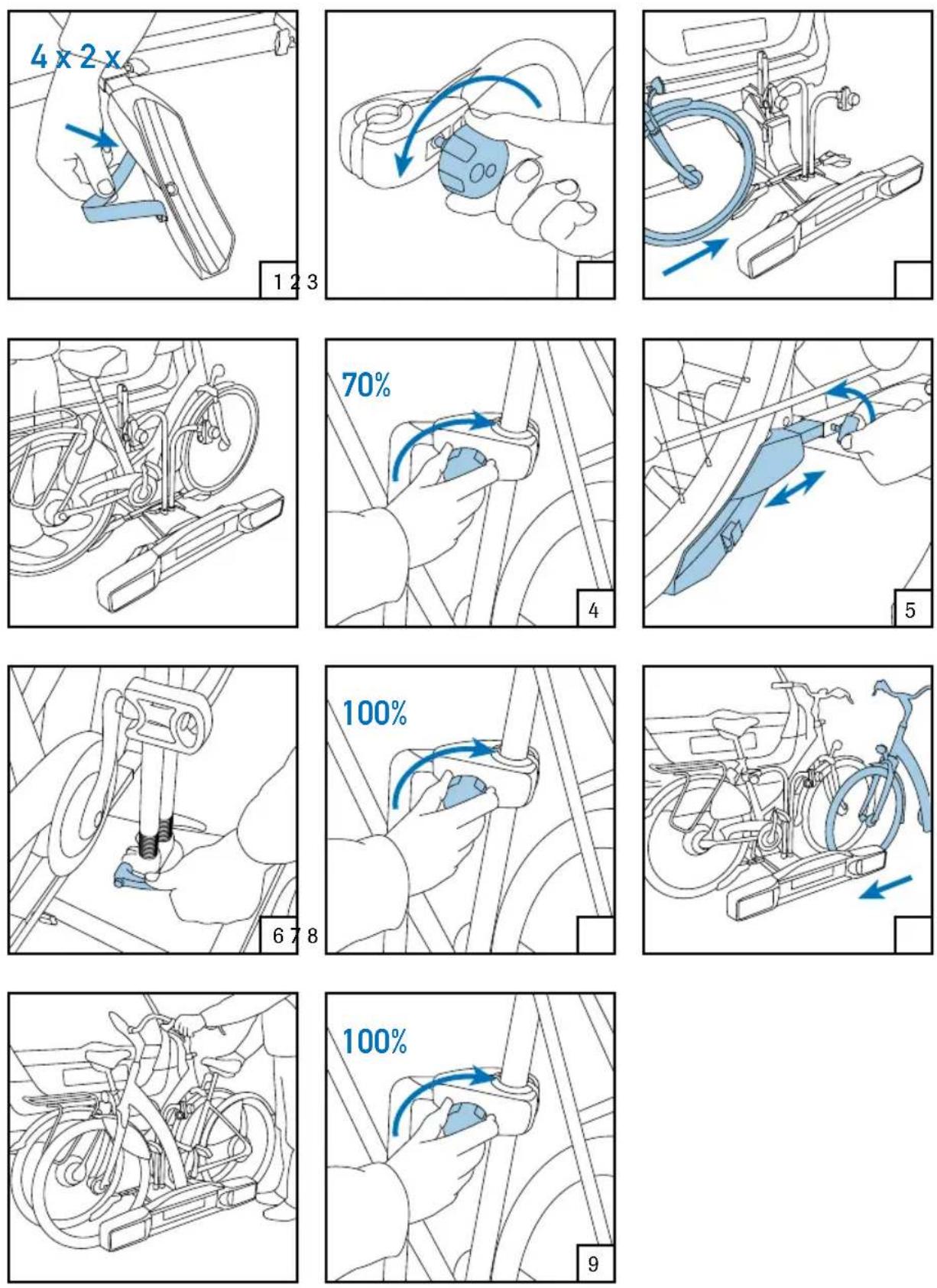 4 x 2 x

1 2 3

70%

4

5

6 7 8

100%

100%

9