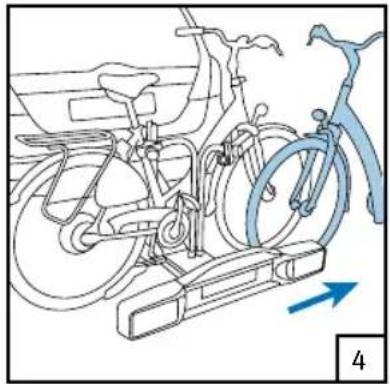 4