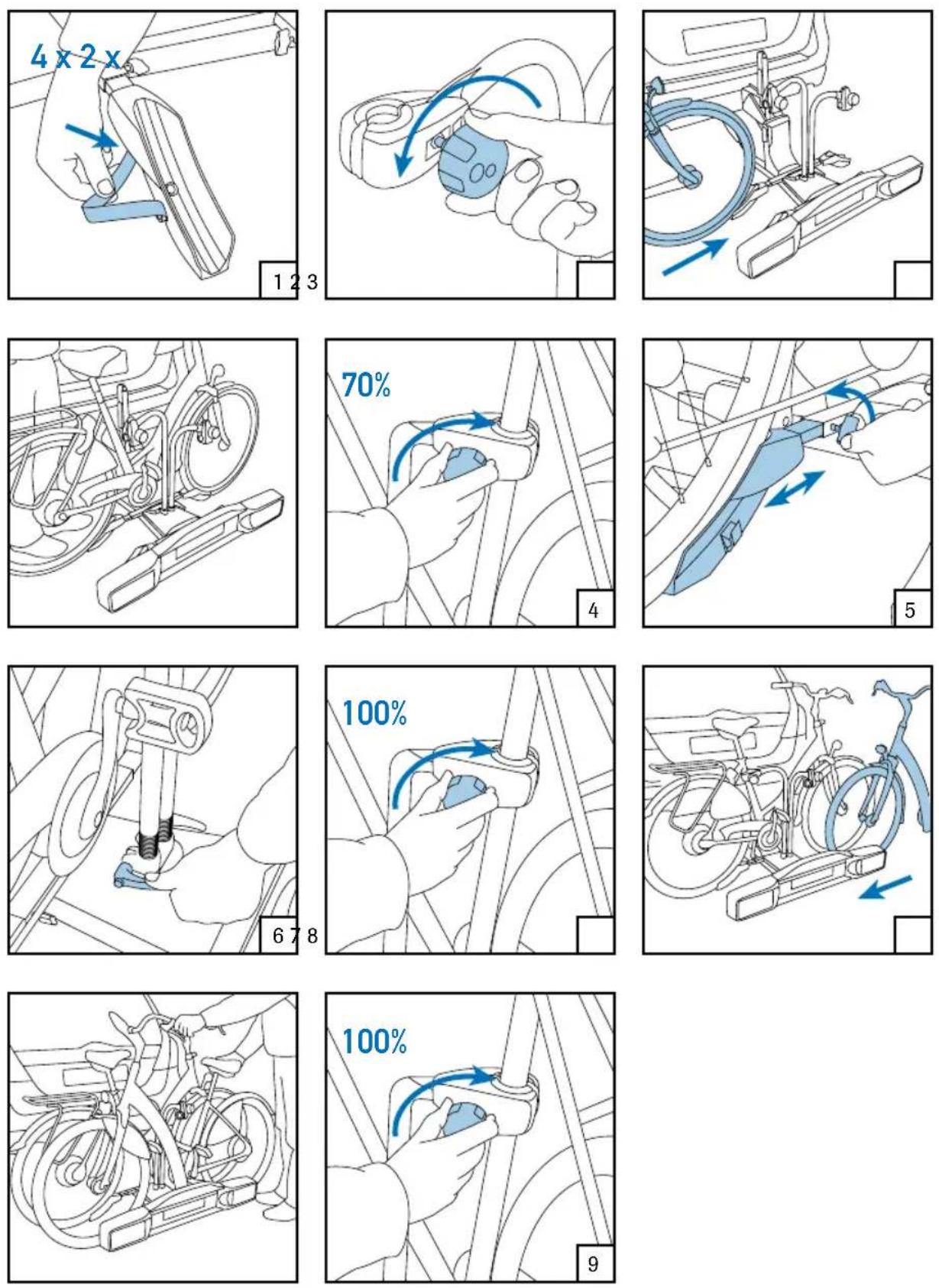 4 x 2 x

1 2 3

70%

4

5

6 7 8

100%

100%

9