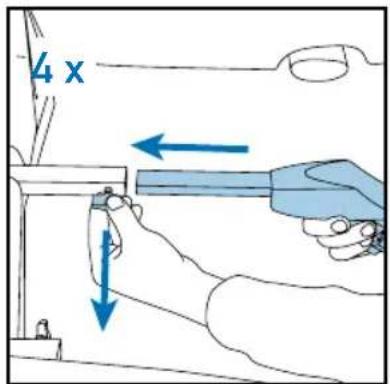 4 x