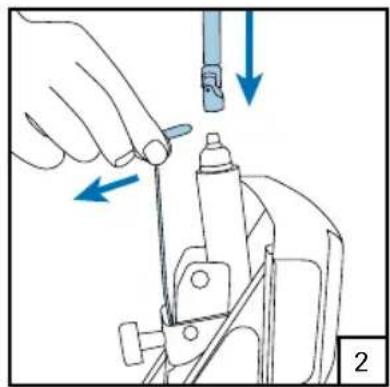 2