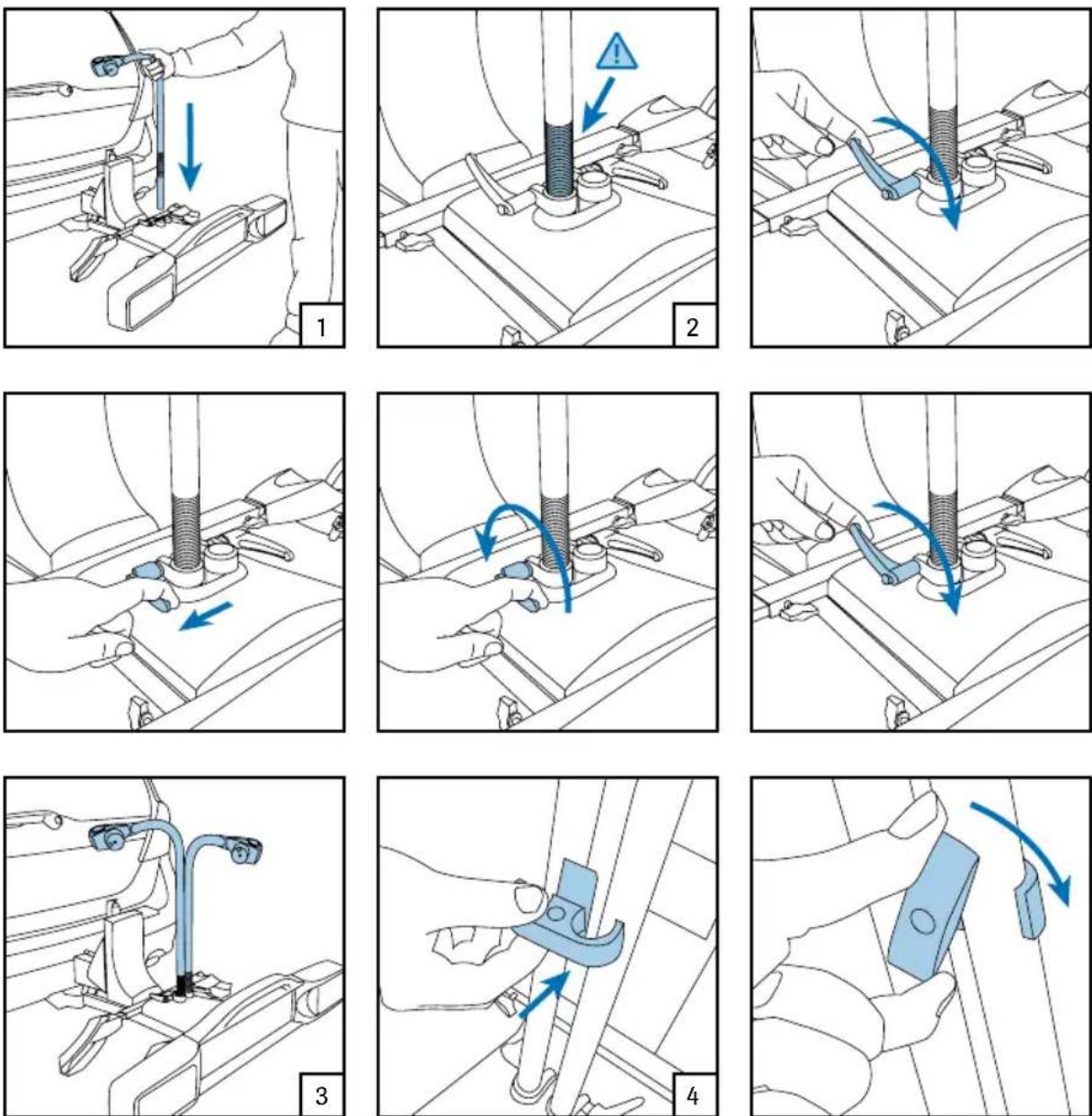 1

2

3

4