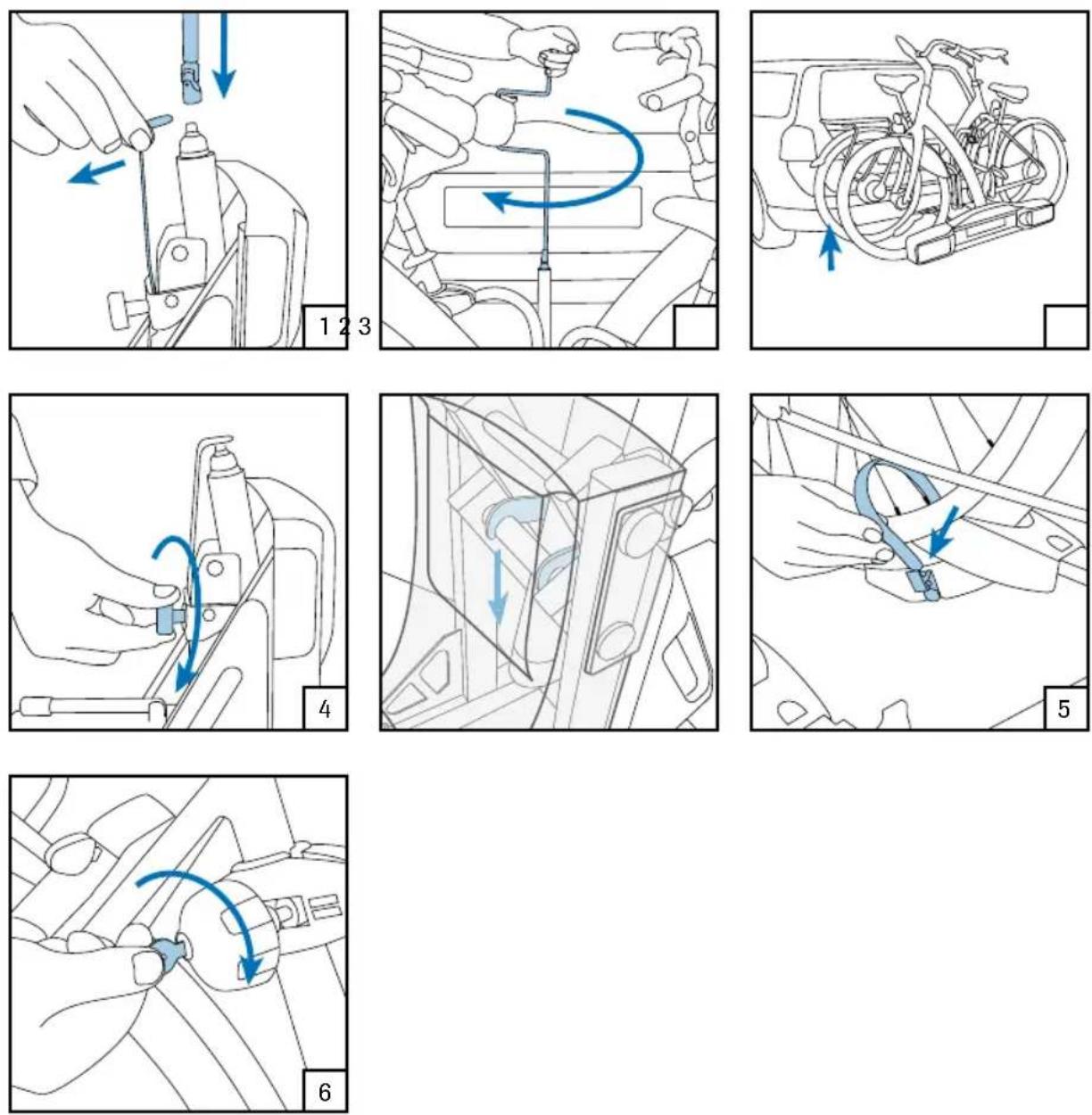 1 2 3

4

5

6