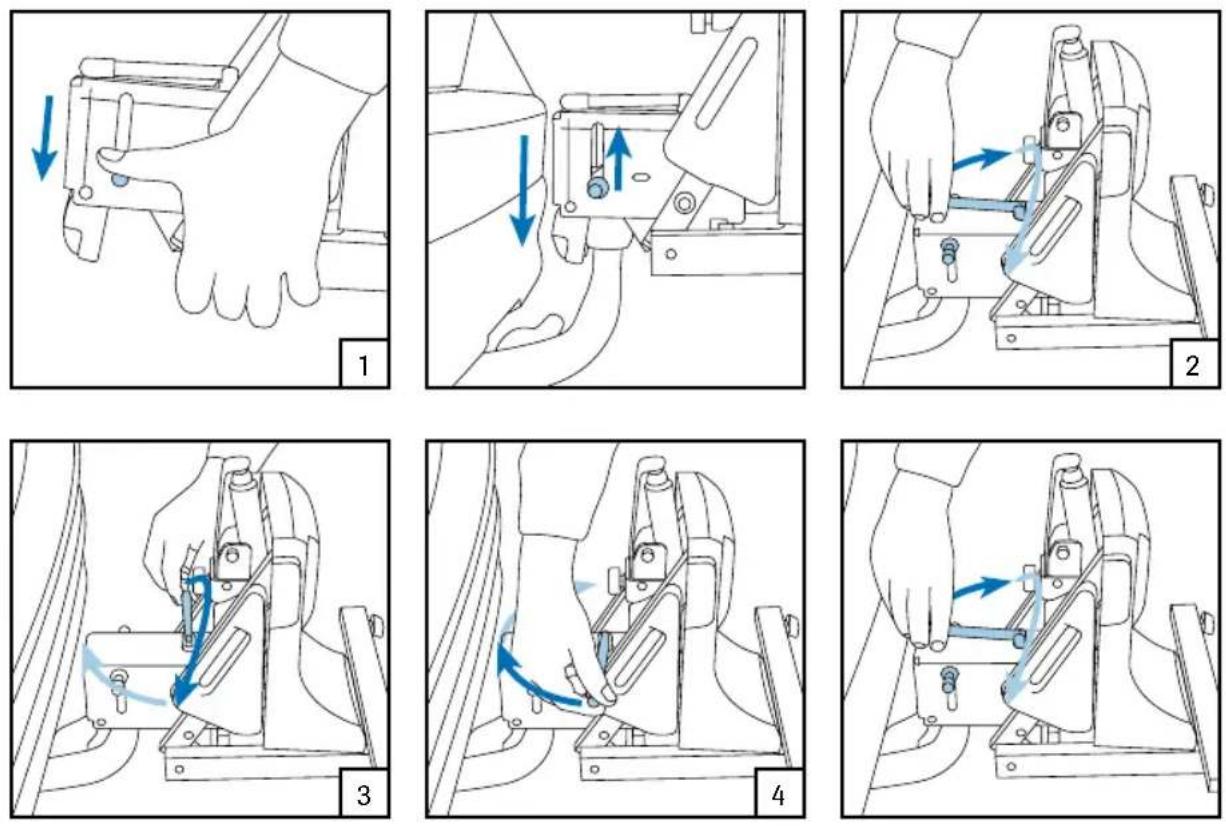 1

2

3

4