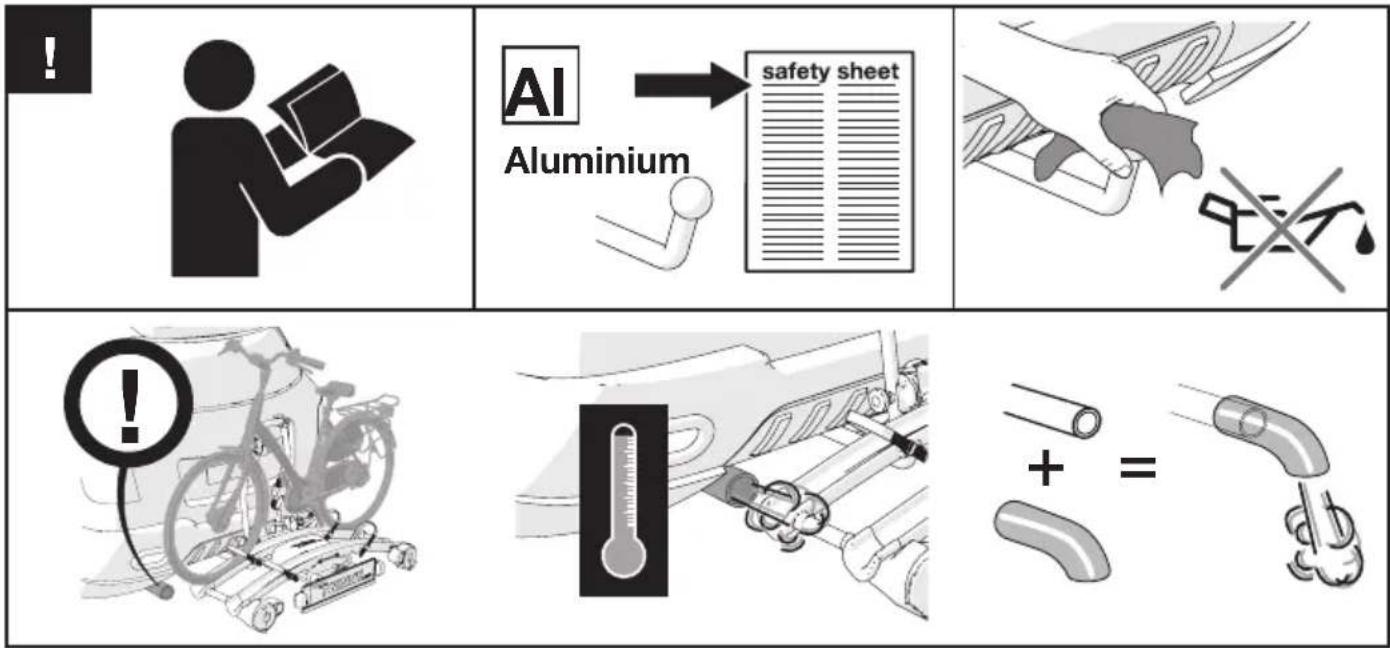 !

Al
Aluminium

safety sheet

!

+ =